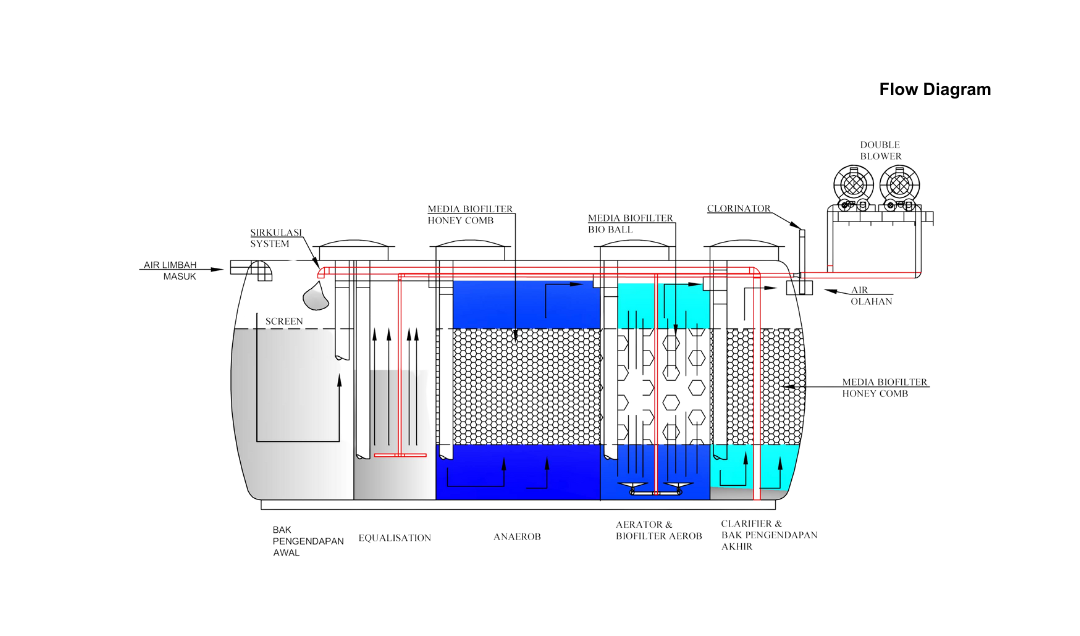 Flow Diagram

DOUBLE BLOWER

MEDIA BIOFILTER HONEY COMB

MEDIA BIOFILTER BIO BALL

CLORINATOR

SIRKULASI SYSTEM

AIR LIMBAH MASUK

AIR OLAHAN

SCREEN

MEDIA BIOFILTER HONEY COMB

BAK PENGENDAPAN AWAL

EQUALISATION

ANAEROB

AERATOR & BIOFILTER AEROB

CLARIFIER & BAK PENGENDAPAN AKHIR